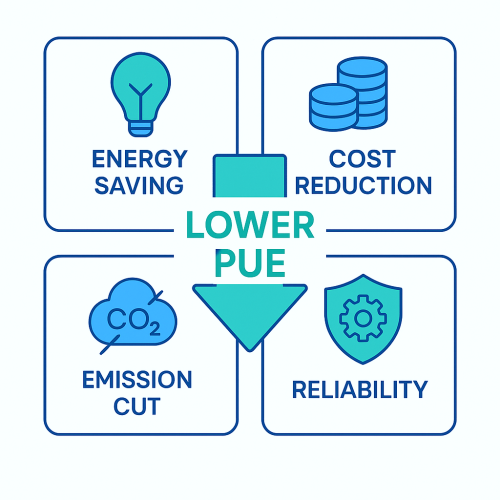 ENERGY SAVING

COST REDUCTION

LOWER PUE

$CO_2$

EMISSION CUT

RELIABILITY